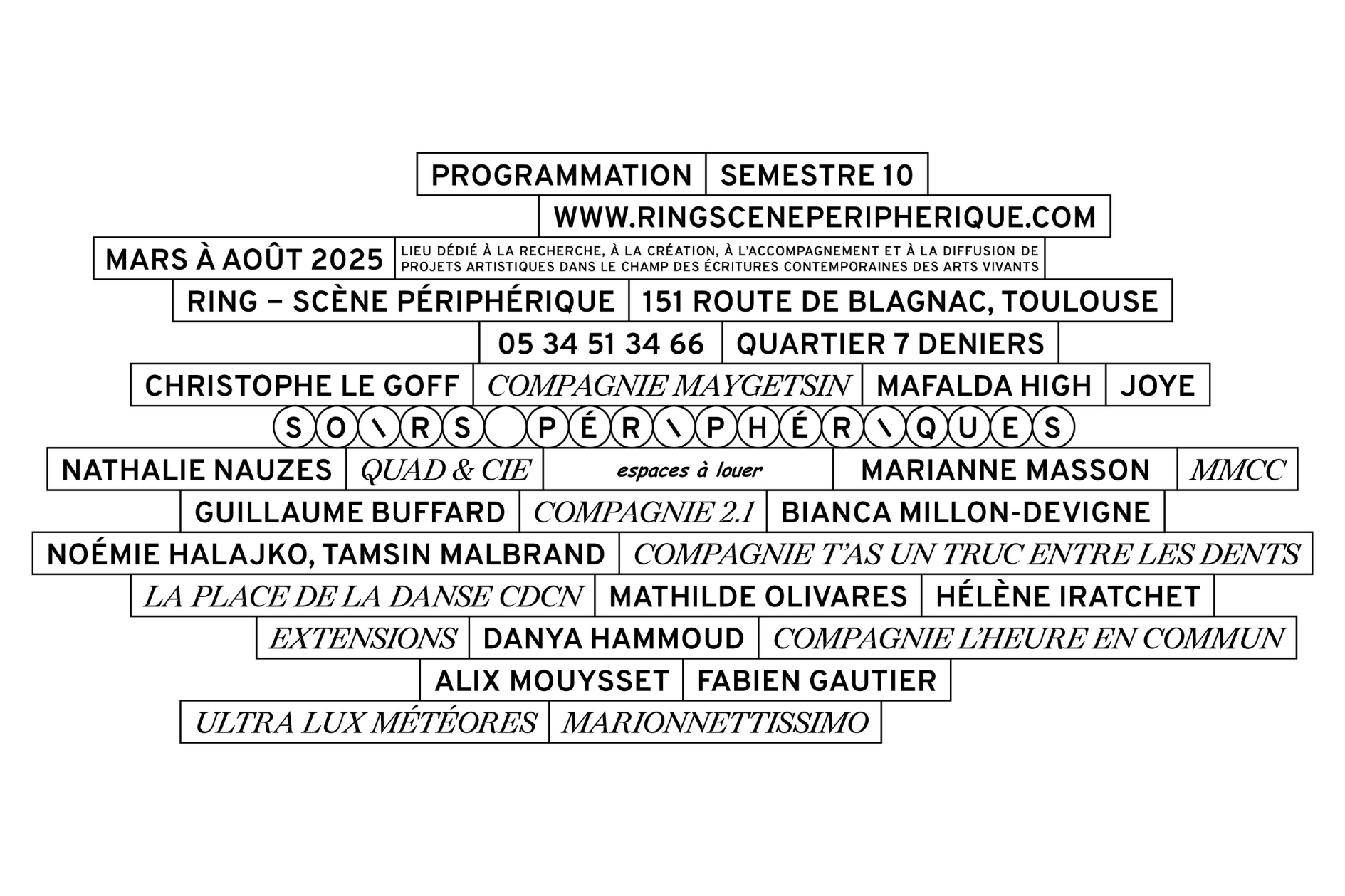 PROGRAMMATION SEMESTRE 10

WWW.RINGSCENEPERIPHERIQUE.COM

MARS À AOÛT 2025 LIEU DÉDIÉ À LA RECHERCHE, À LA CRÉATION, À L'ACCOMPAGNEMENT ET À LA DIFFUSION DE PROJETS ARTISTIQUES DANS LE CHAMP DES ÉCRITURES CONTEMPORAINES DES ARTS VIVANTS

RING – SCÈNE PÉRIPHÉRIQUE 151 ROUTE DE BLAGNAC, TOULOUSE

05 34 51 34 66 QUARTIER 7 DENIERS

CHRISTOPHE LE GOFF COMPAGNIE MAYGETSIN MAFALDA HIGH JOYE

SO\RS PÉR\PHÉR\QUES

NATHALIE NAUZES QUAD & CIE espaces à louer MARIANNE MASSON MMCC

GUILLAUME BUFFARD COMPAGNIE 2.1 BIANCA MILLON-DEVIGNE

NOÉMIE HALAJKO, TAMSIN MALBRAND COMPAGNIE T'AS UN TRUC ENTRE LES DENTS

LA PLACE DE LA DANSE CDCN MATHILDE OLIVARES HÉLÈNE IRATCHET

EXTENSIONS DANYA HAMMOUD COMPAGNIE L'HEURE EN COMMUN

ALIX MOUYSSET FABIEN GAUTIER

ULTRA LUX MÉTÉORES MARIONNETTISSIMO